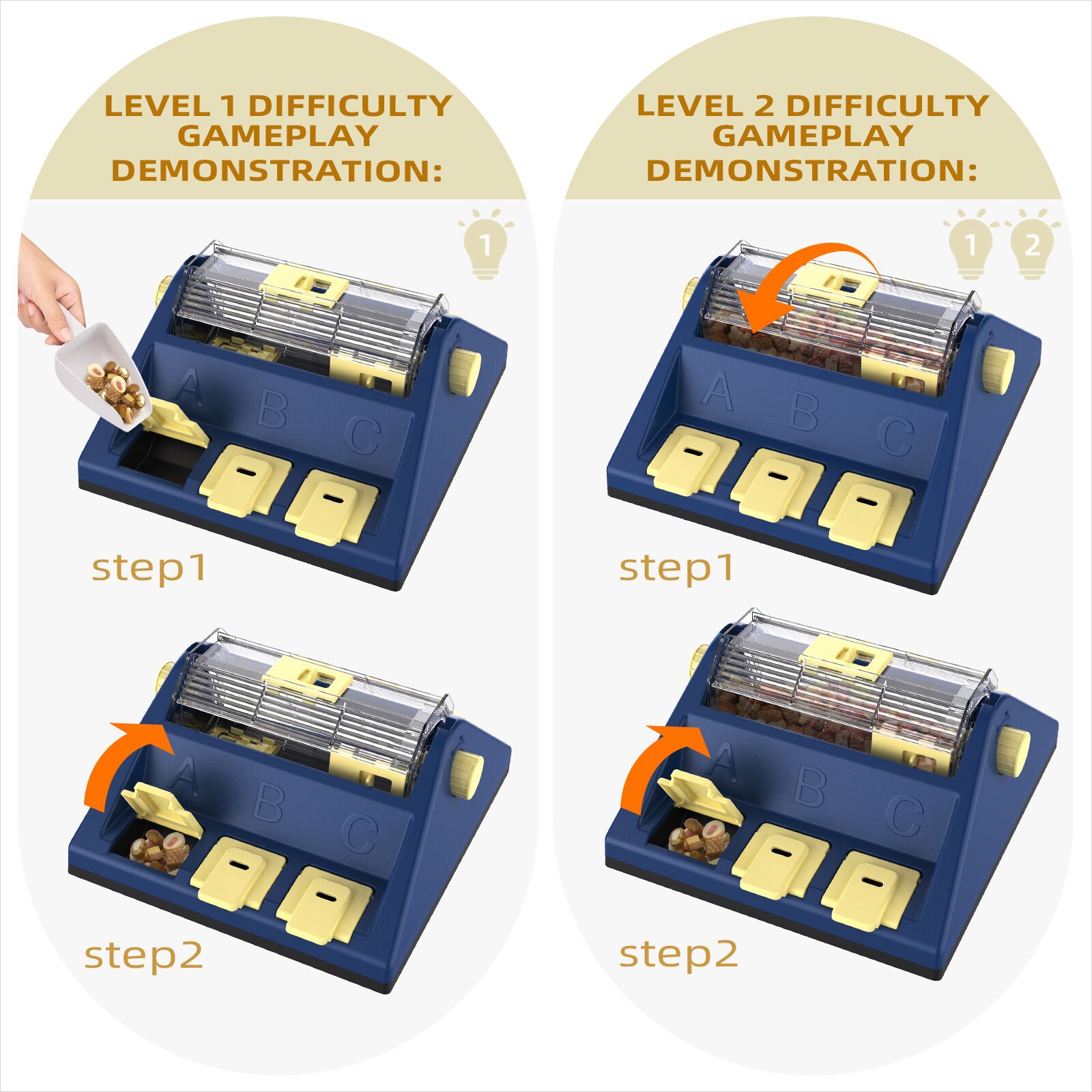 LEVEL 1 DIFFICULTY GAMEPLAY DEMONSTRATION:

1

A B C

step1

A B C

step2

LEVEL 2 DIFFICULTY GAMEPLAY DEMONSTRATION:

1 2

A B C

step1

A B C

step2