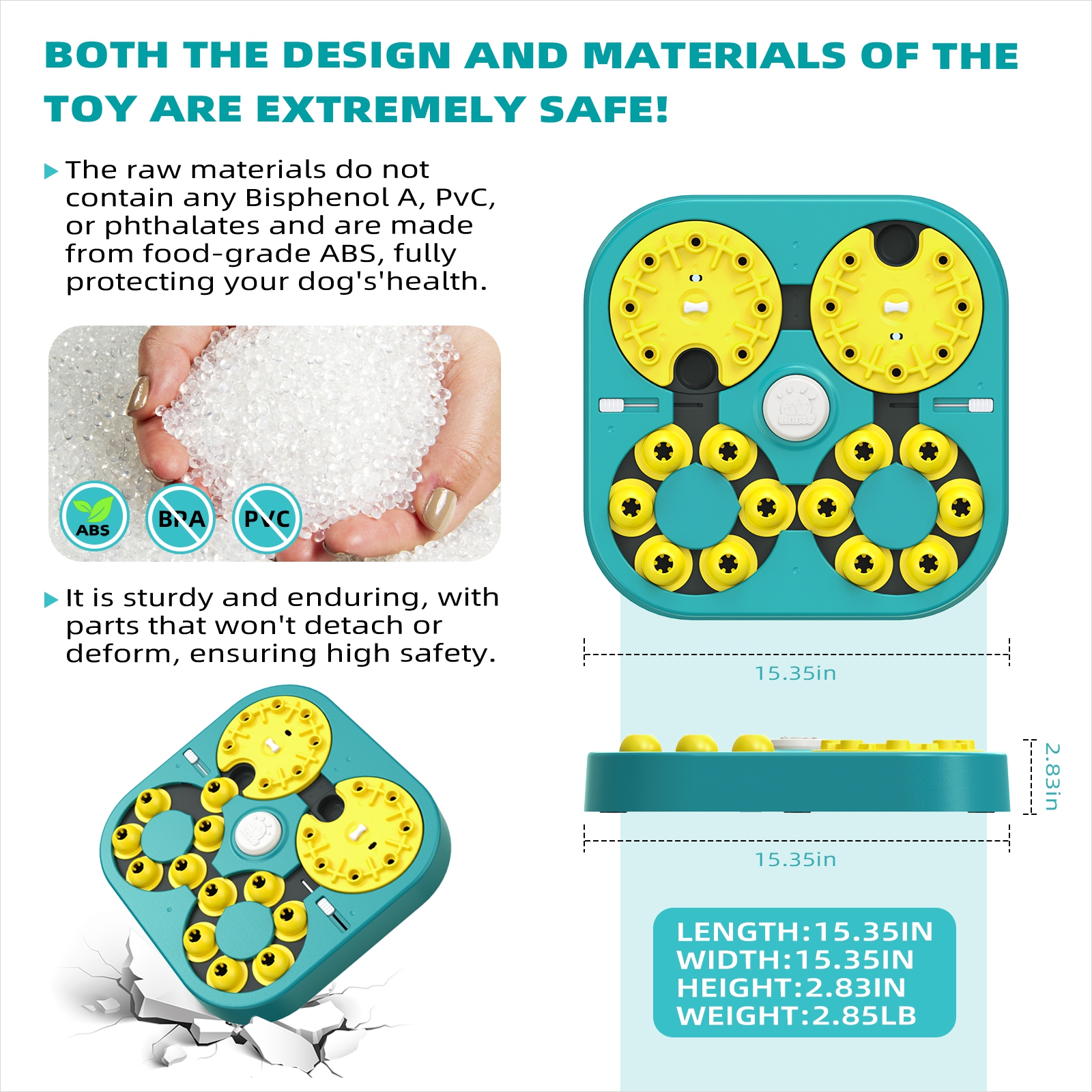 BOTH THE DESIGN AND MATERIALS OF THE TOY ARE EXTREMELY SAFE!

The raw materials do not contain any Bisphenol A, PvC, or phthalates and are made from food-grade ABS, fully protecting your dog's'health.

ABS

BPA

PVC

It is sturdy and enduring, with parts that won't detach or deform, ensuring high safety.

15.35in

2.83in

15.35in

LENGTH:15.35IN
WIDTH:15.35IN
HEIGHT:2.83IN
WEIGHT:2.85LB