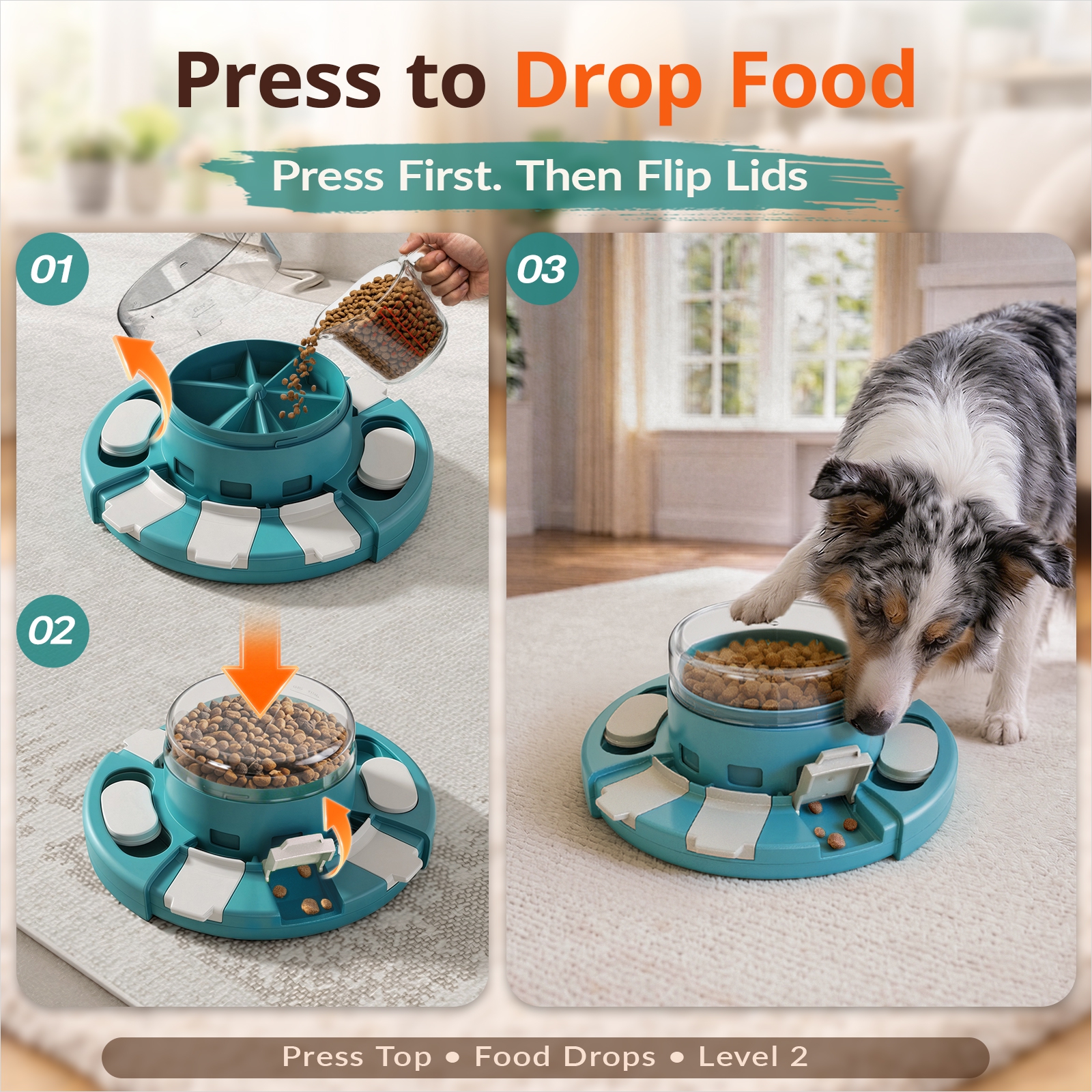 Press to Drop Food

Press First. Then Flip Lids

01

02

03

Press Top • Food Drops • Level 2